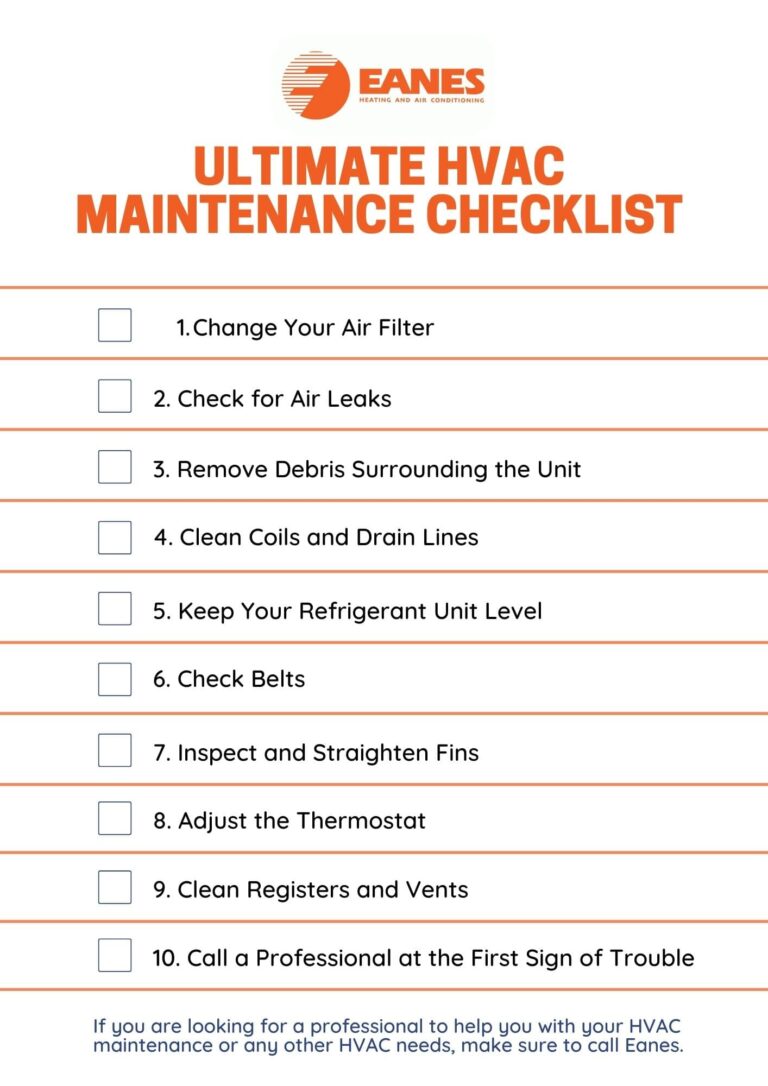 EANES
HEATING AND AIR CONDITIONING

ULTIMATE HVAC MAINTENANCE CHECKLIST

1.Change Your Air Filter

2. Check for Air Leaks

3. Remove Debris Surrounding the Unit

4. Clean Coils and Drain Lines

5. Keep Your Refrigerant Unit Level

6. Check Belts

7. Inspect and Straighten Fins

8. Adjust the Thermostat

9. Clean Registers and Vents

10. Call a Professional at the First Sign of Trouble

If you are looking for a professional to help you with your HVAC maintenance or any other HVAC needs, make sure to call Eanes.